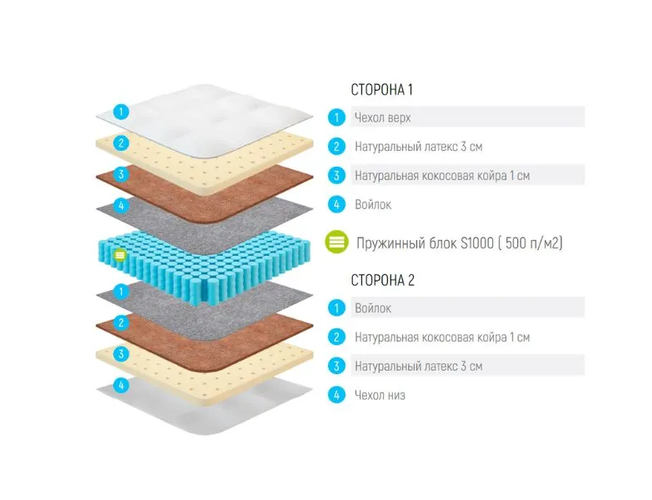 1
2
3
4
1
2
3
4

СТОРОНА 1

1 Чехол верх

2 Натуральный латекс 3 см

3 Натуральная кокосовая койра 1 см

4 Войлок

Пружинный блок S1000 ( 500 п/м2)

СТОРОНА 2

1 Войлок

2 Натуральная кокосовая койра 1 см

3 Натуральный латекс 3 см

4 Чехол низ